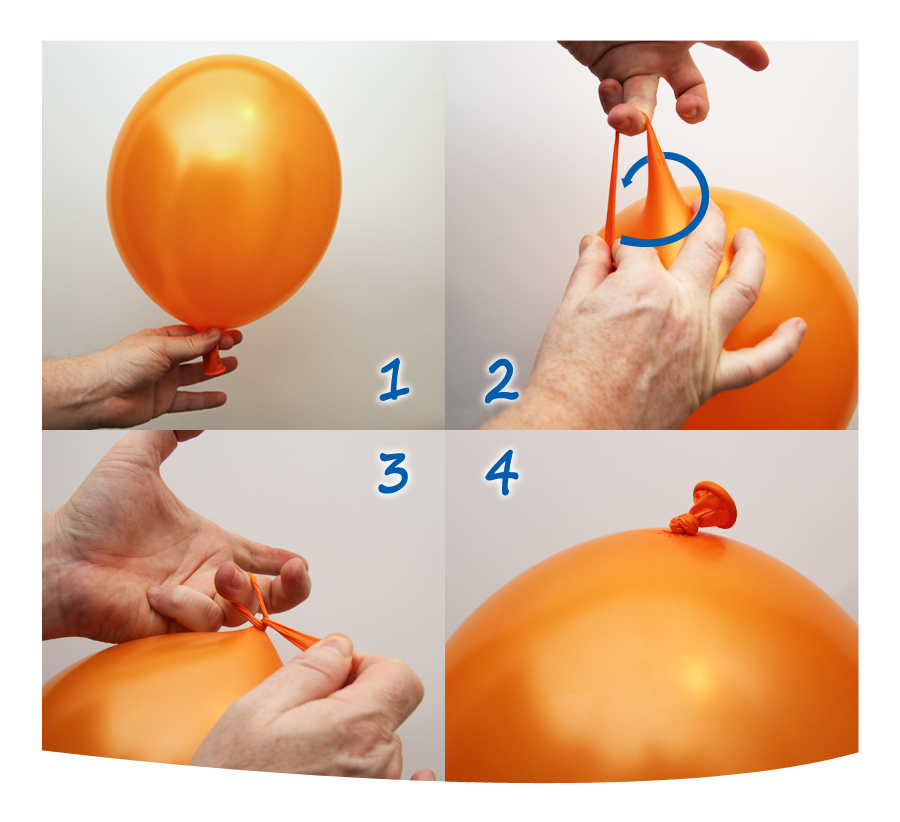 1 2
3 4